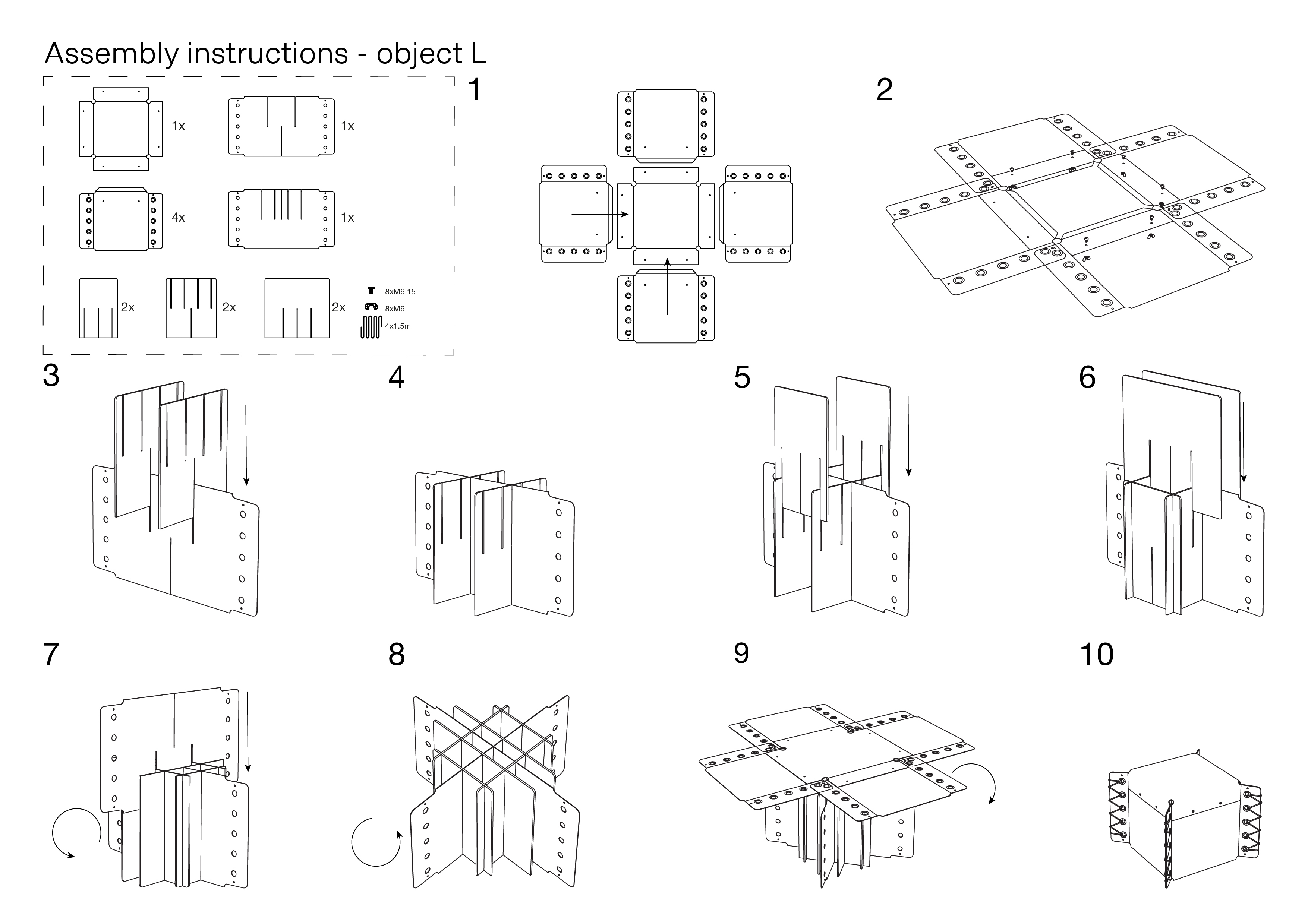 Assembly instructions - object L

1x

1x

4x

1x

2x

2x

2x

8xM6 15

8xM6

4x1.5m

1

2

3

4

5

6

7

8

9

10